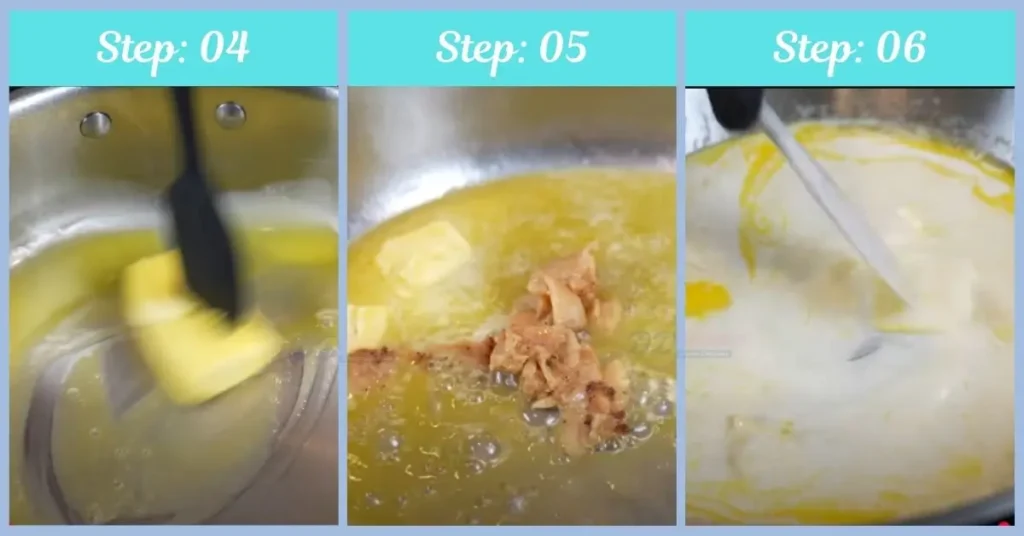 Step: 04

Step: 05

Step: 06