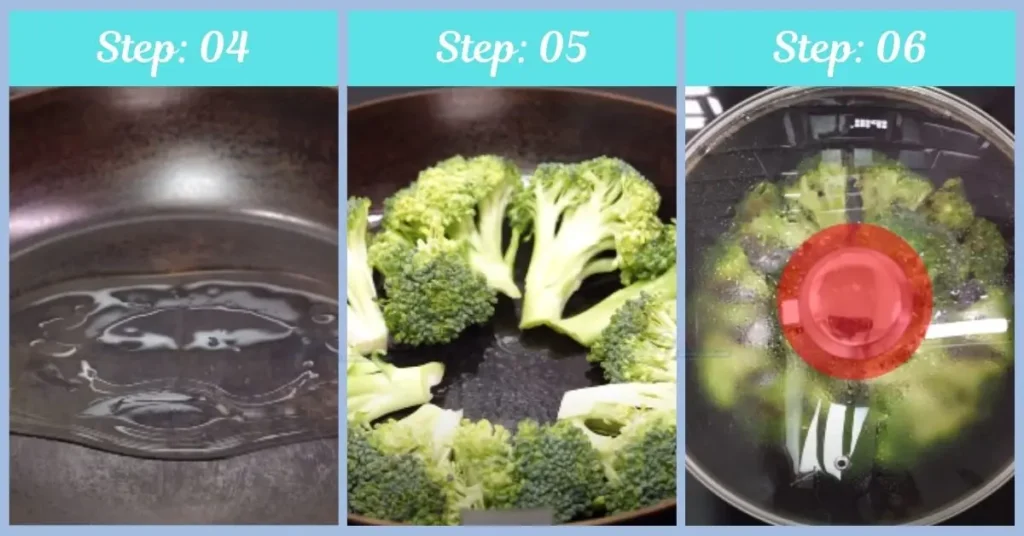 Step: 04

Step: 05

Step: 06