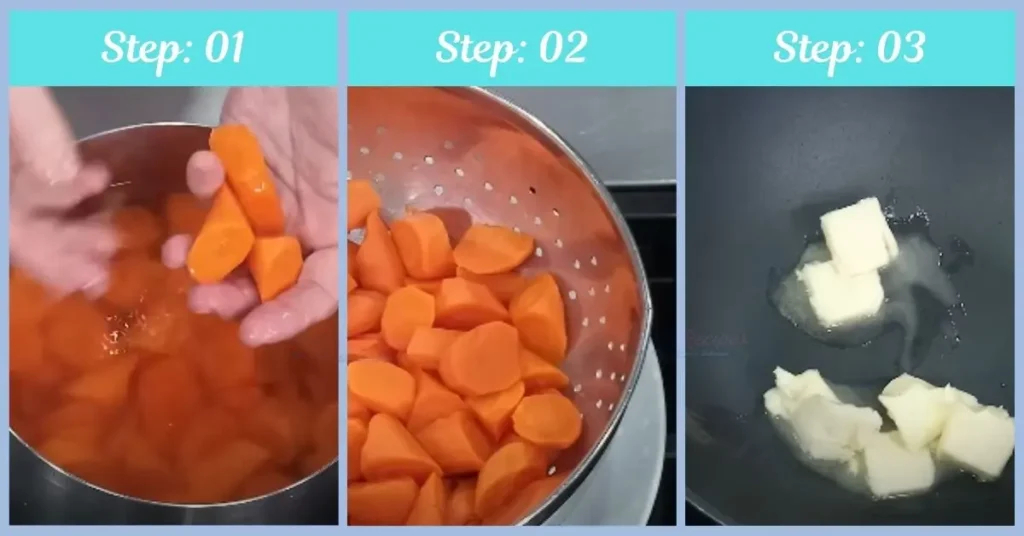 Step: 01

Step: 02

Step: 03