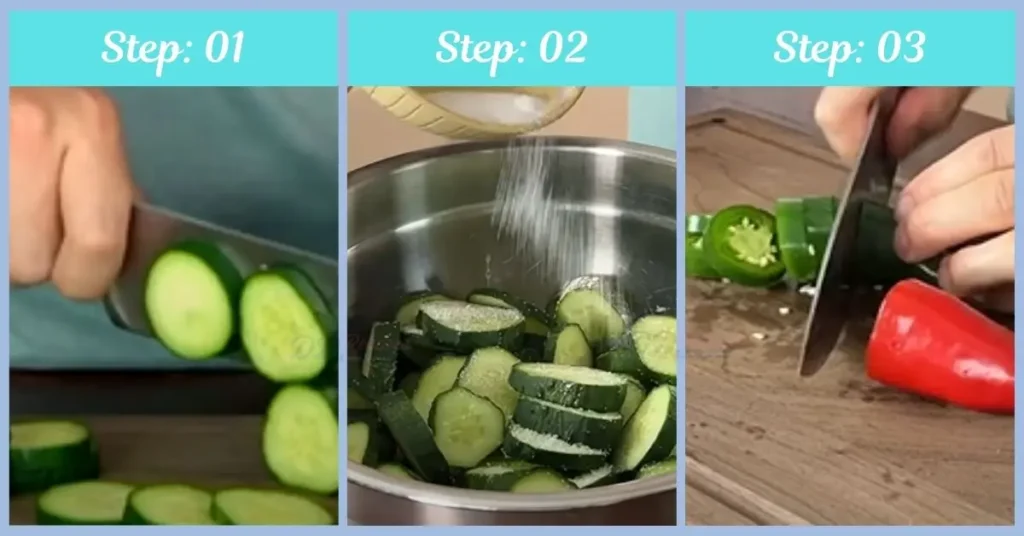 Step: 01

Step: 02

Step: 03