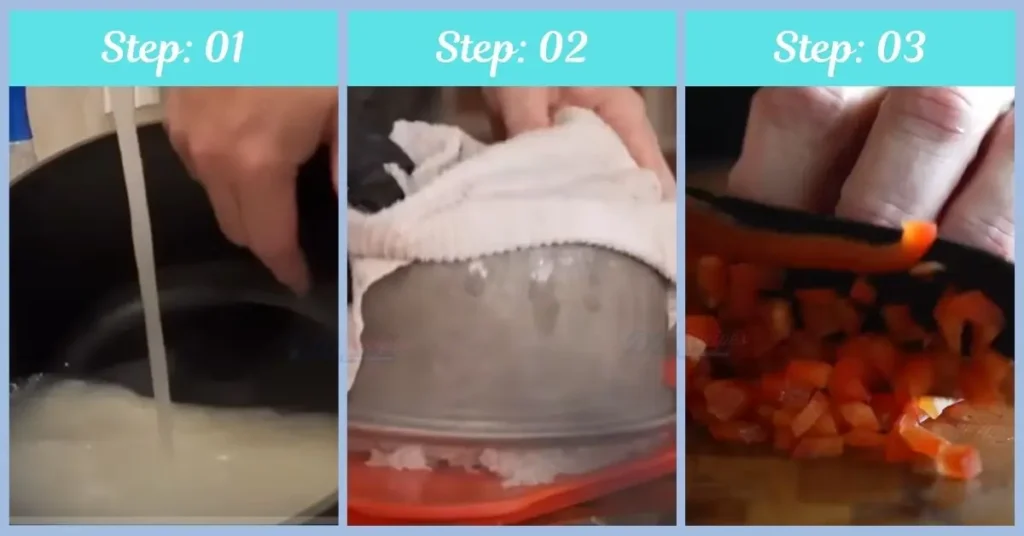 Step: 01

Step: 02

Step: 03