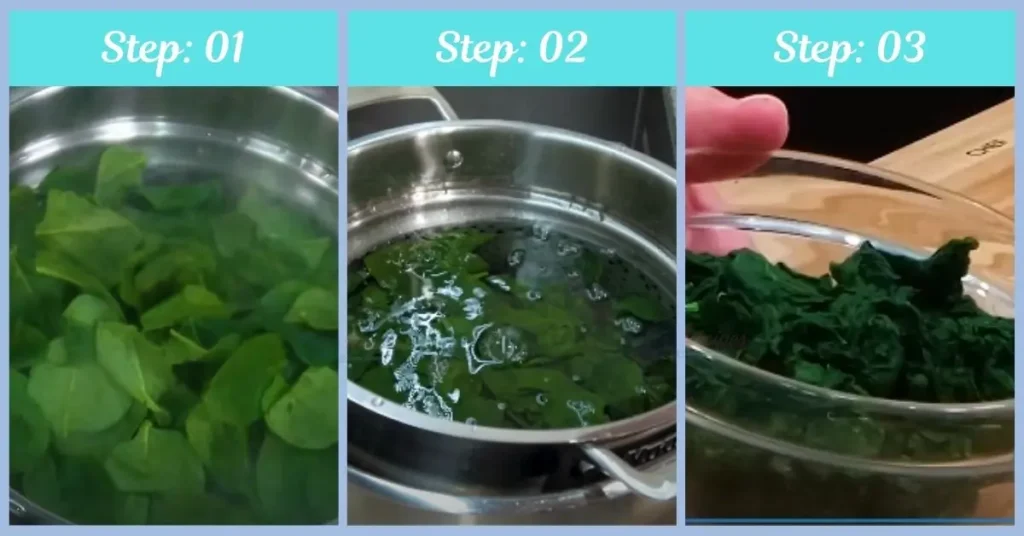 Step: 01

Step: 02

Step: 03