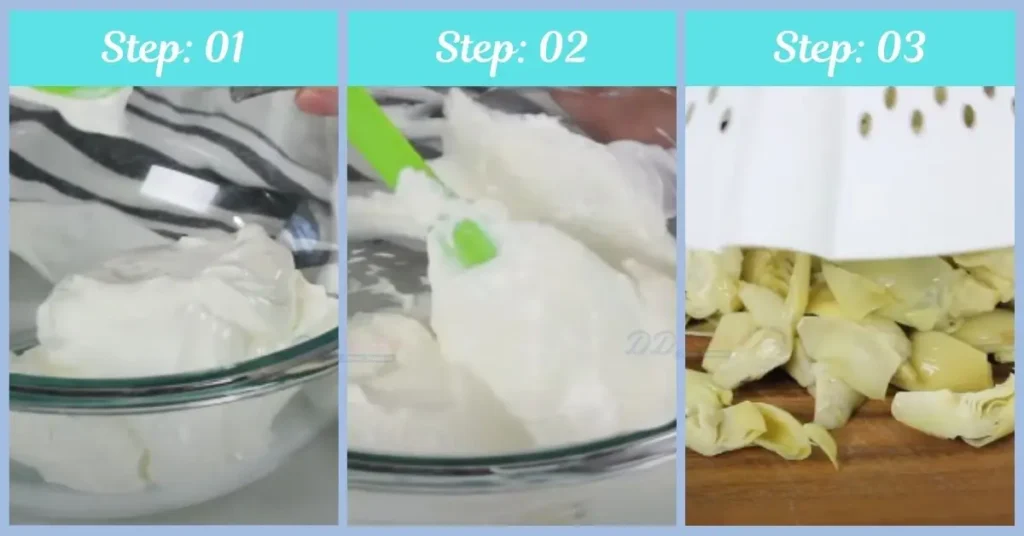 Step: 01

Step: 02

Step: 03