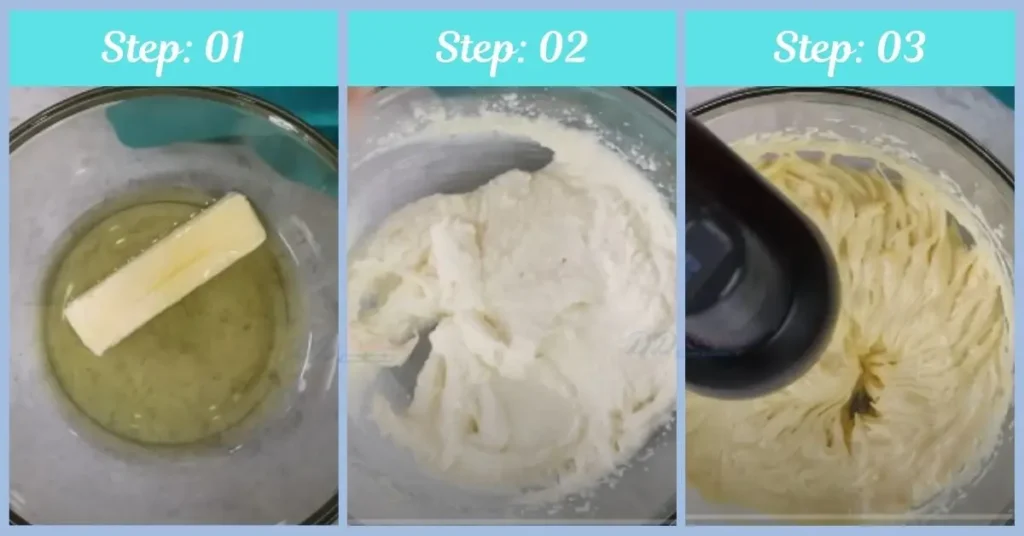 Step: 01

Step: 02

Step: 03