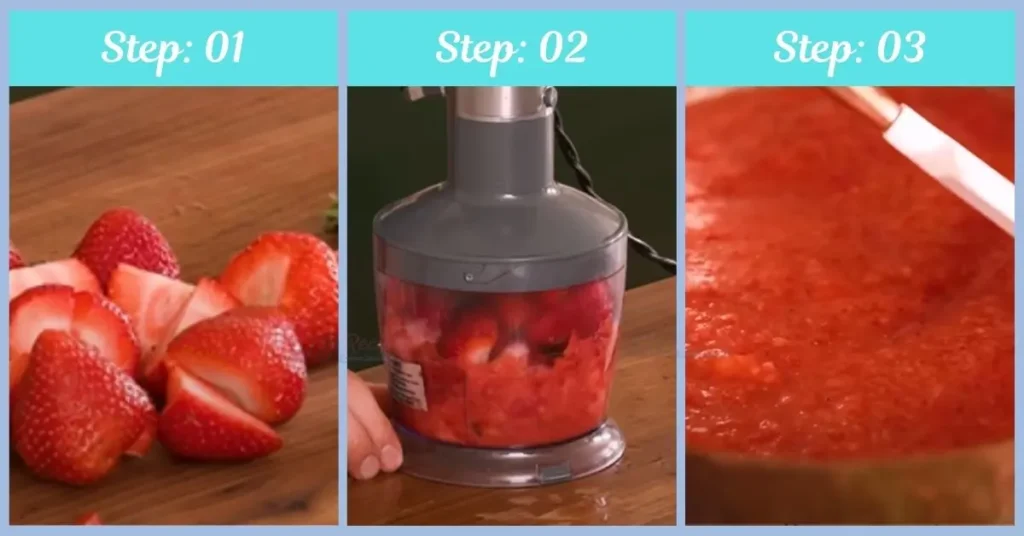 Step: 01

Step: 02

Step: 03