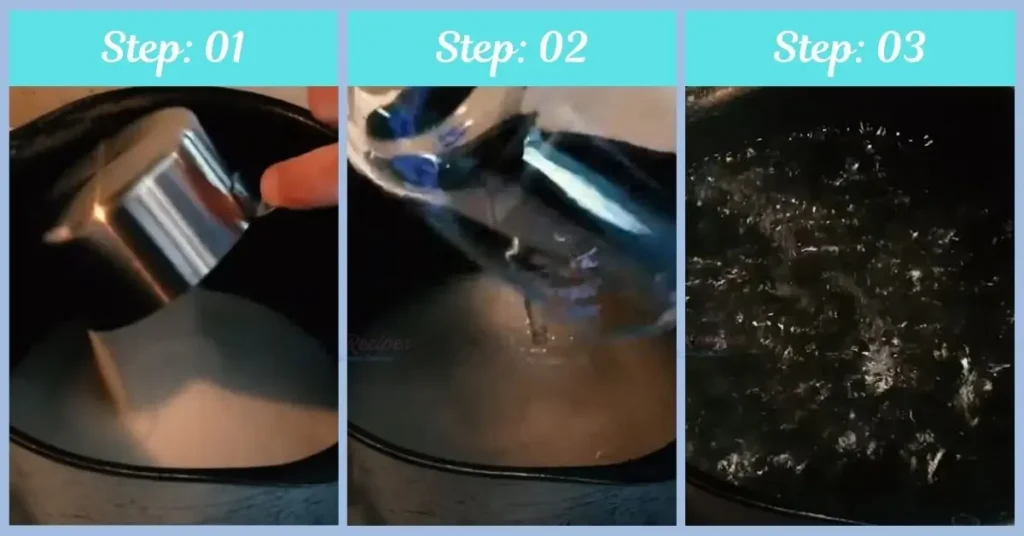 Step: 01

Step: 02

Step: 03