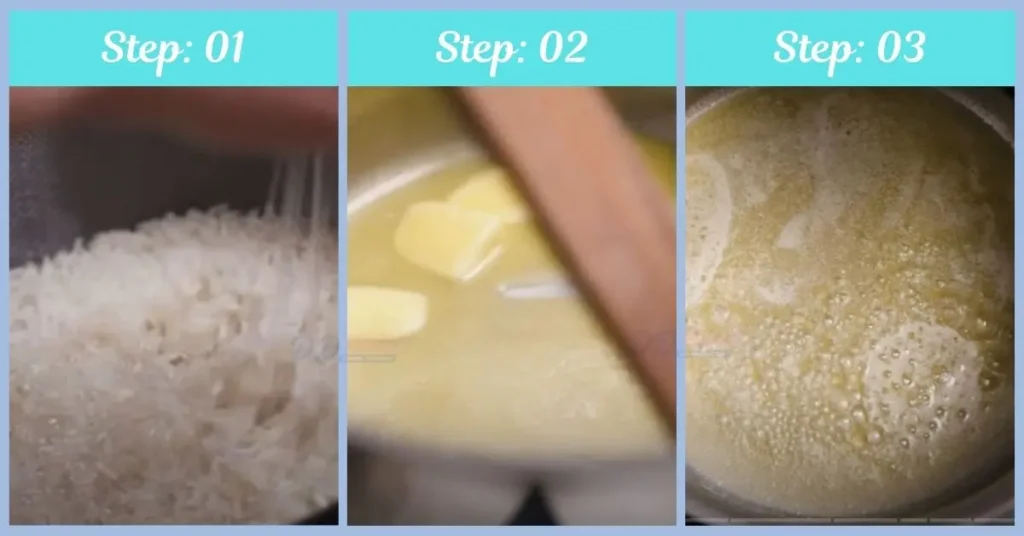 Step: 01

Step: 02

Step: 03