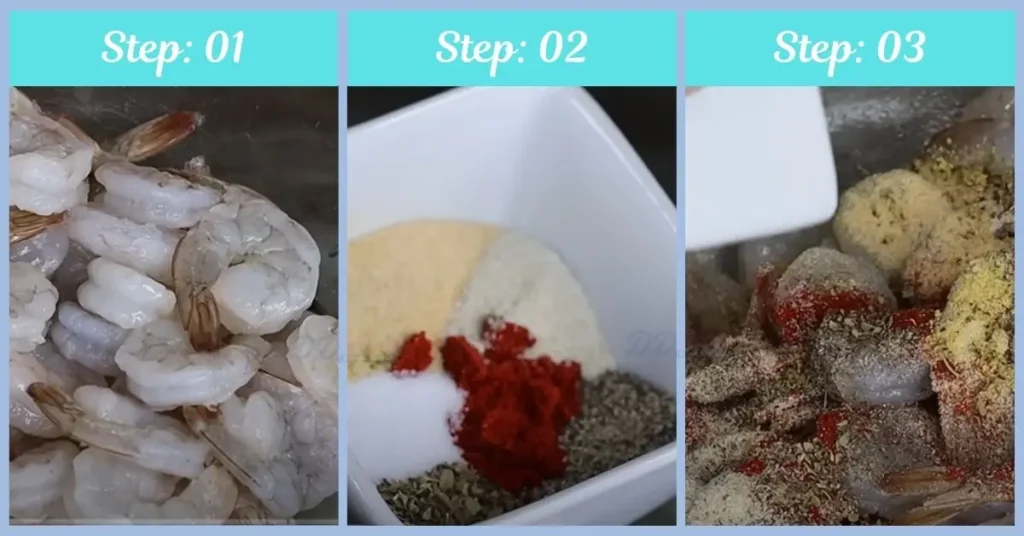 Step: 01

Step: 02

Step: 03