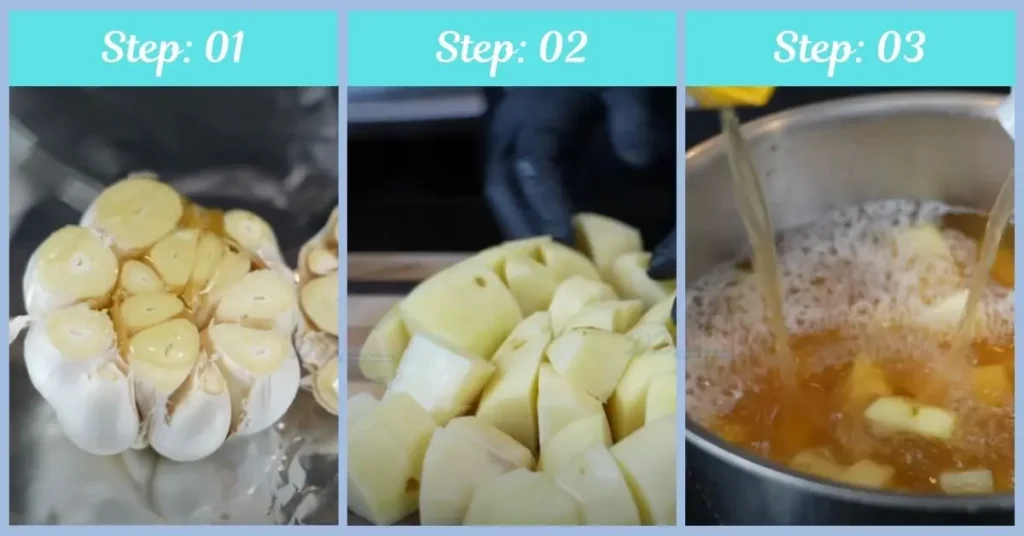 Step: 01

Step: 02

Step: 03