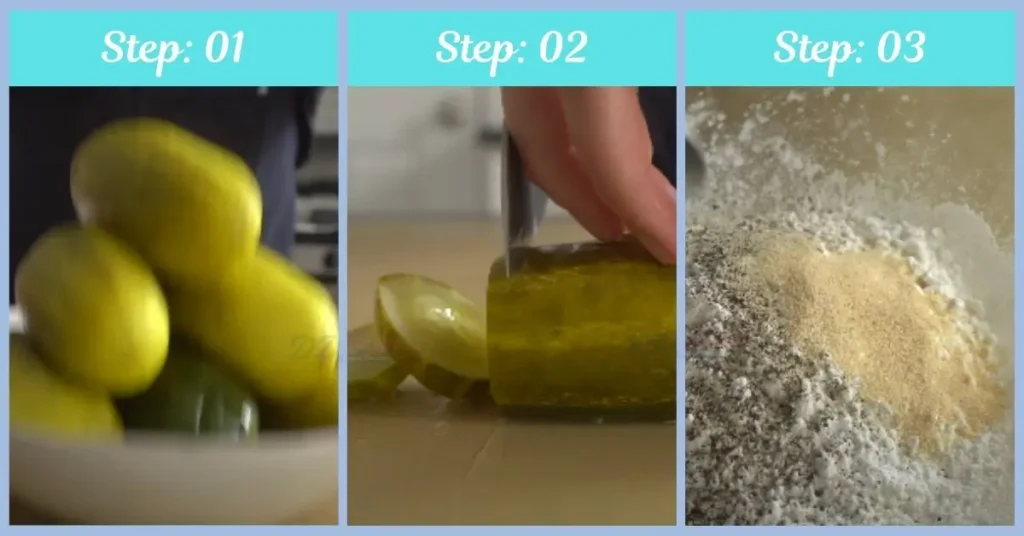 Step: 01

Step: 02

Step: 03