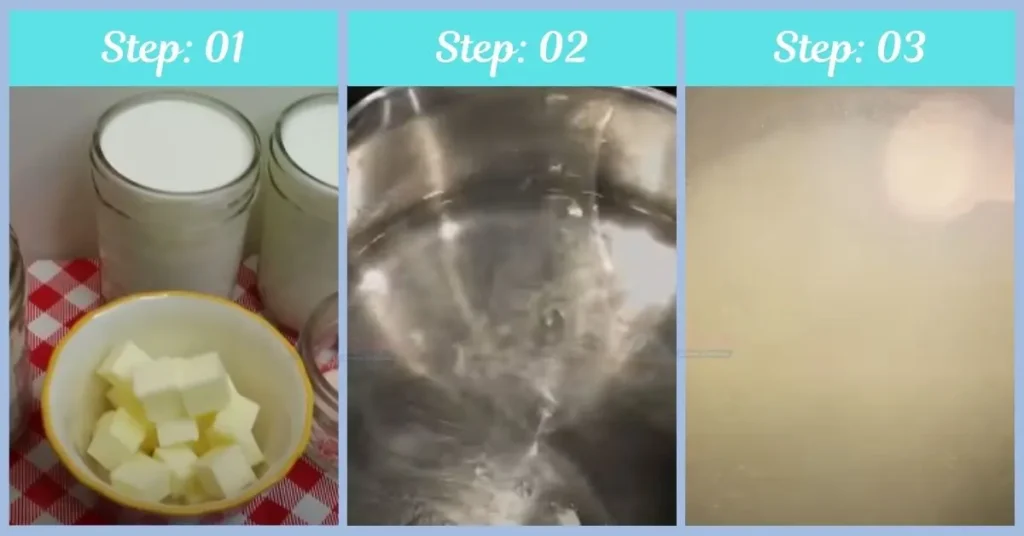 Step: 01

Step: 02

Step: 03