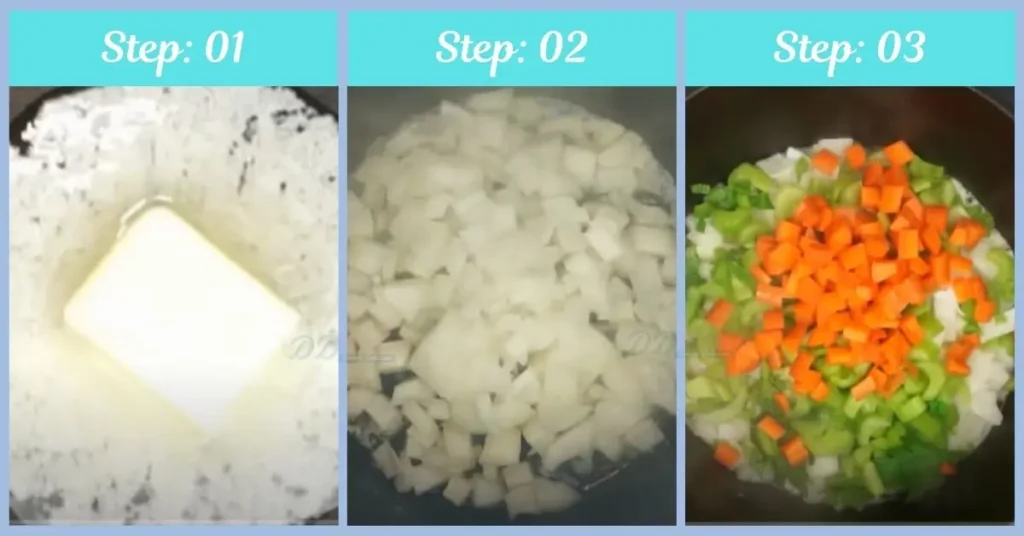 Step: 01

Step: 02

Step: 03