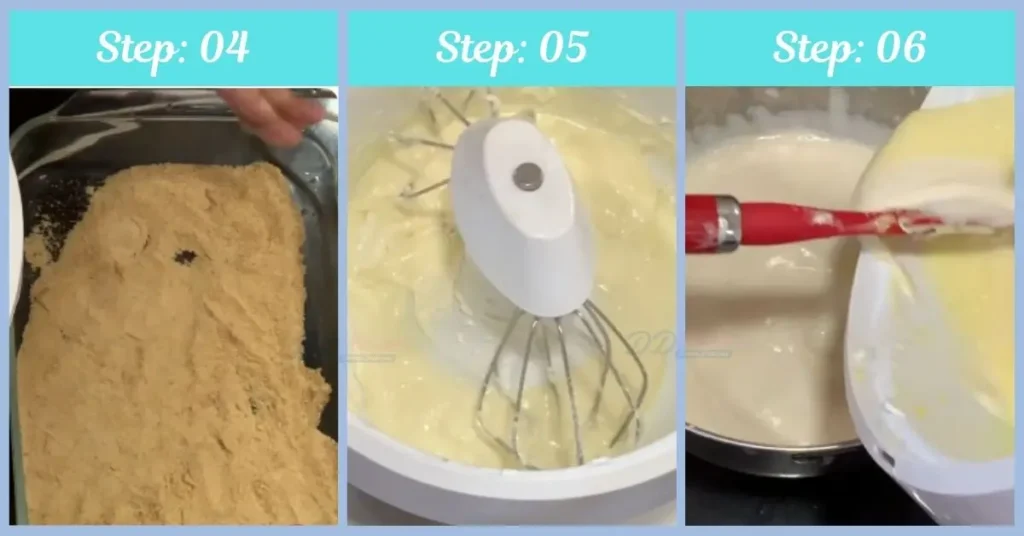 Step: 04

Step: 05

Step: 06