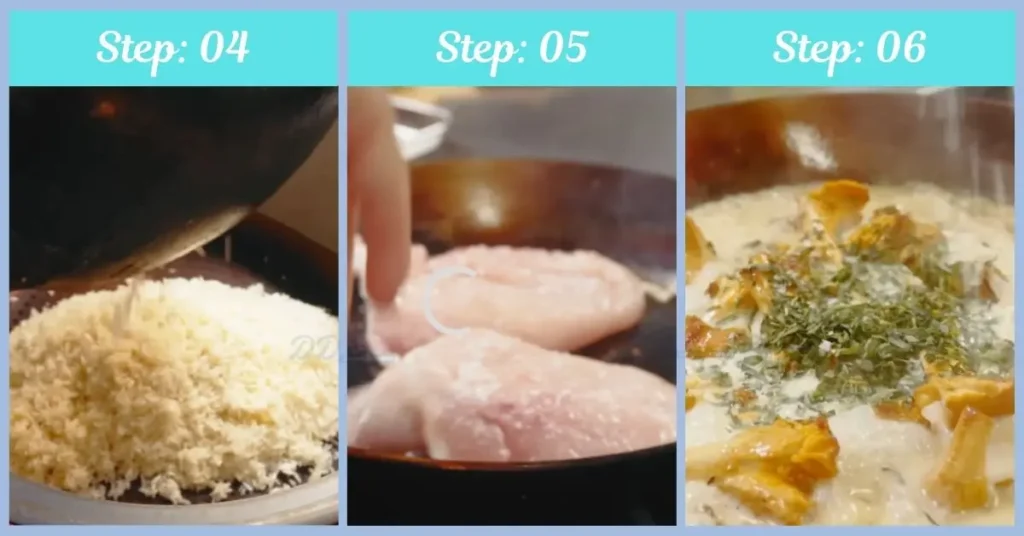 Step: 04

Step: 05

Step: 06