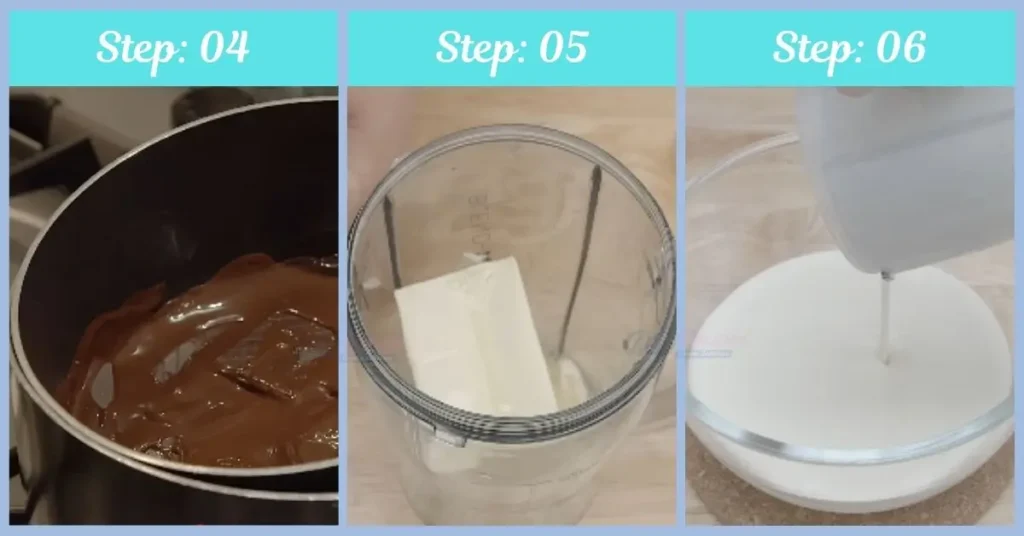 Step: 04

Step: 05

Step: 06