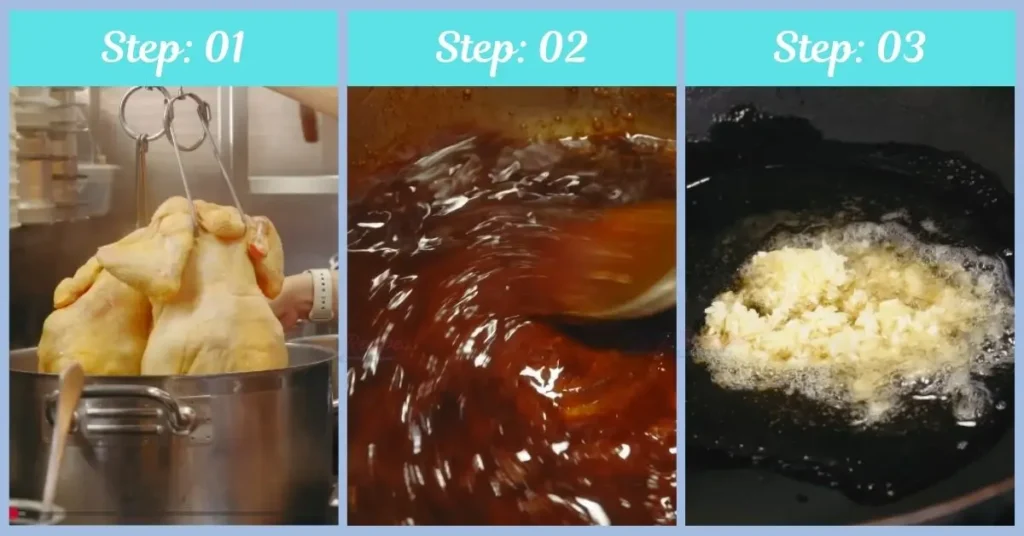 Step: 01

Step: 02

Step: 03