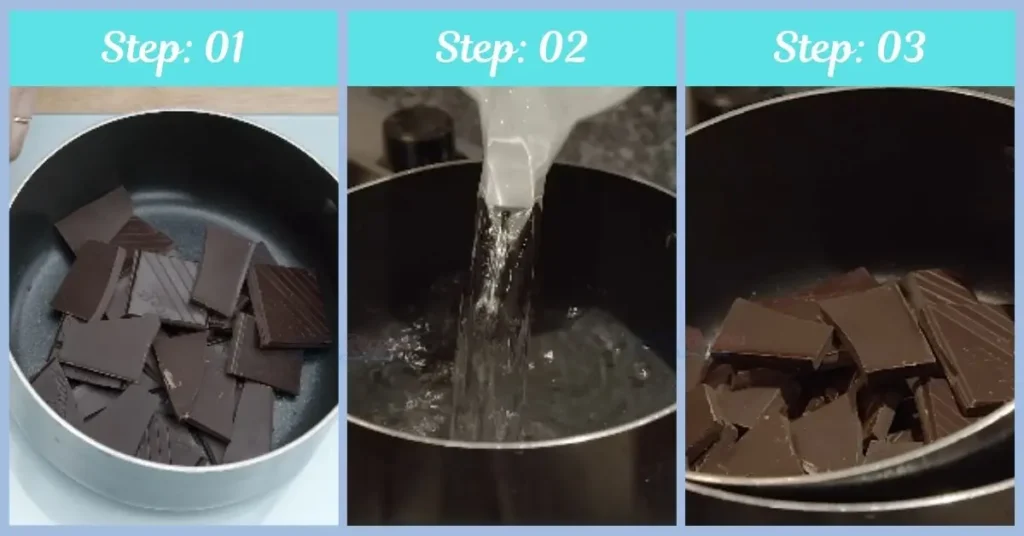 Step: 01

Step: 02

Step: 03