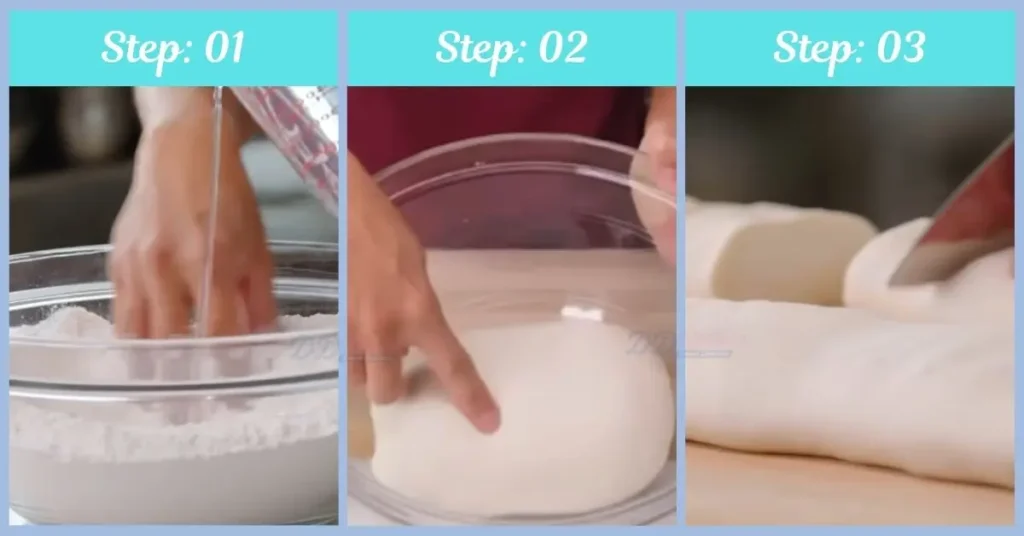 Step: 01

Step: 02

Step: 03