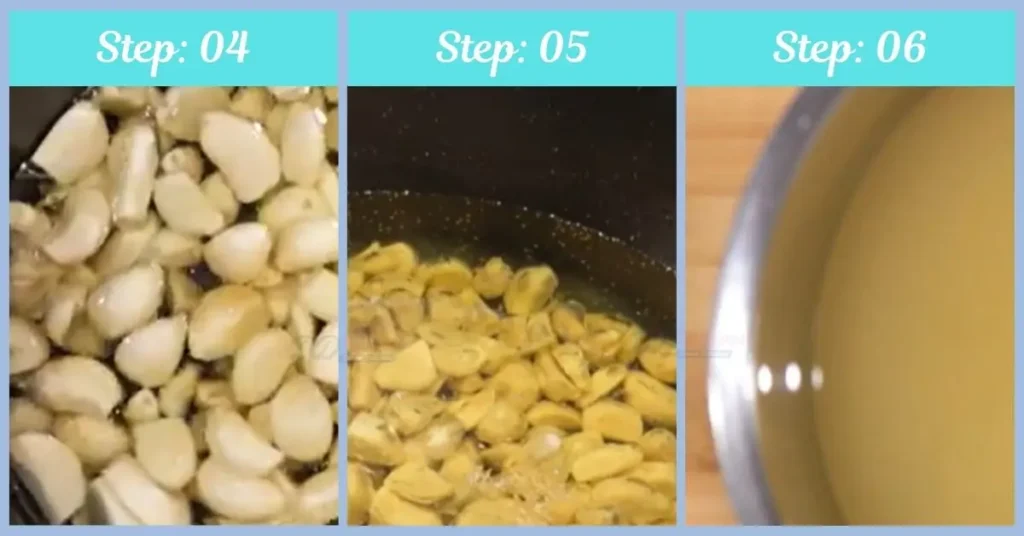 Step: 04

Step: 05

Step: 06