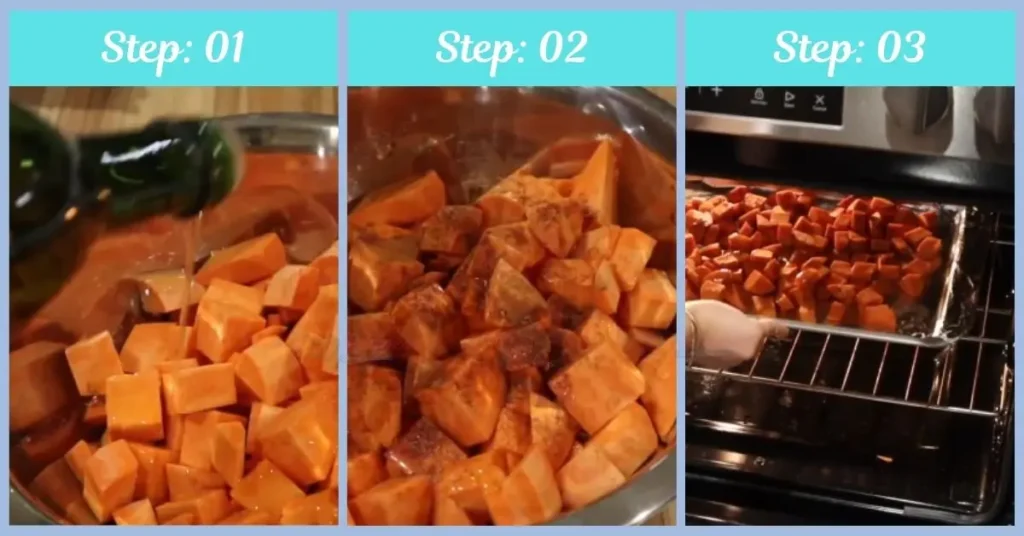 Step: 01

Step: 02

Step: 03