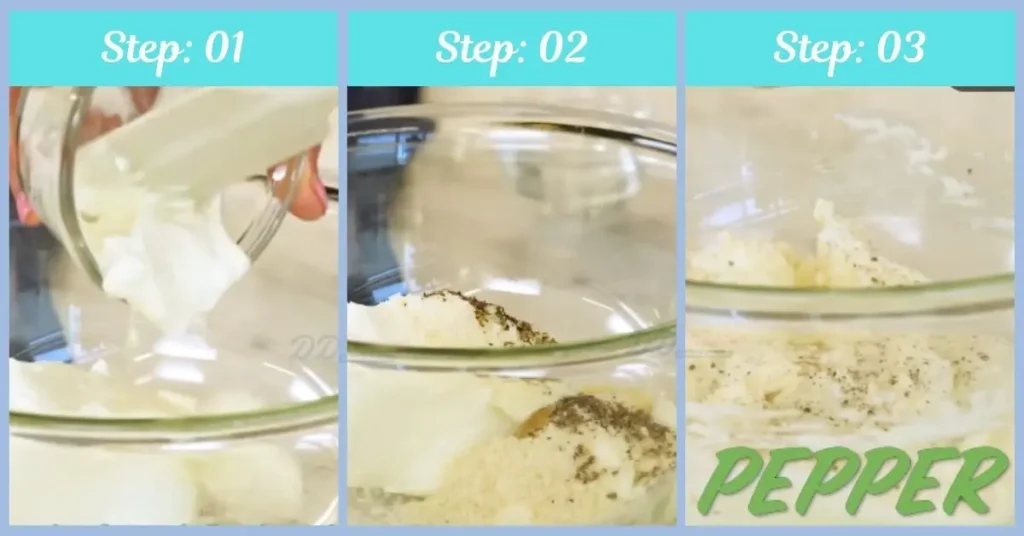 Step: 01

Step: 02

Step: 03

PEPPER