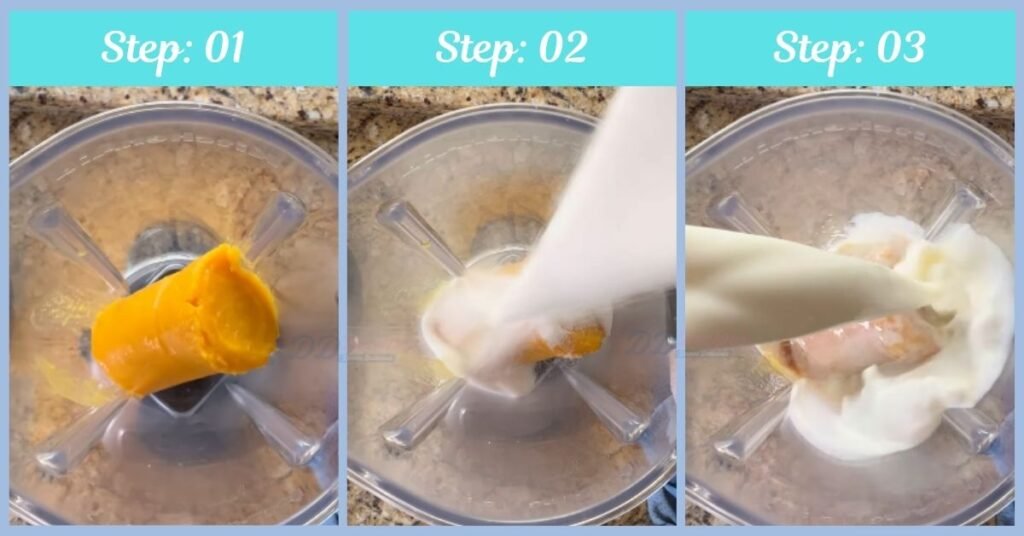 Step: 01

Step: 02

Step: 03