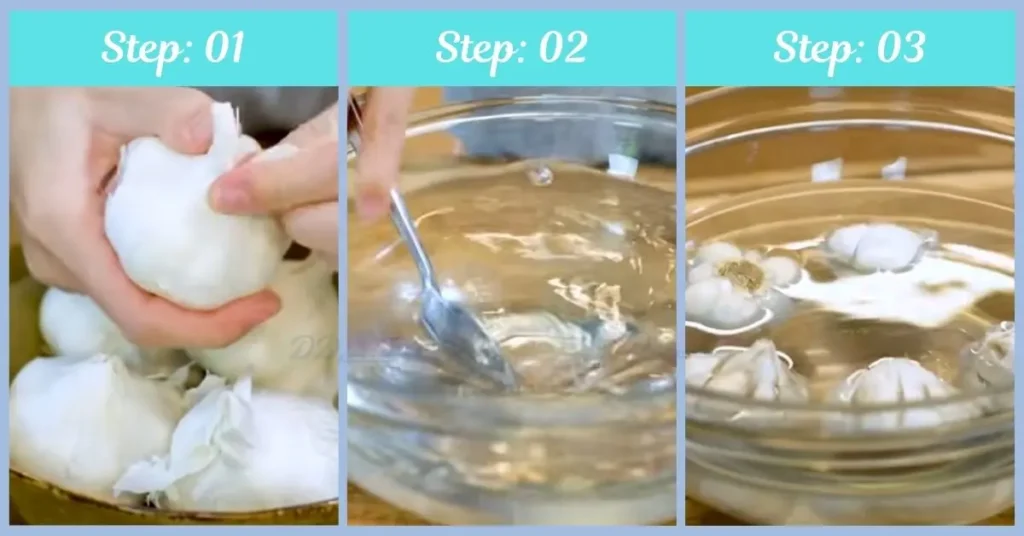 Step: 01

Step: 02

Step: 03